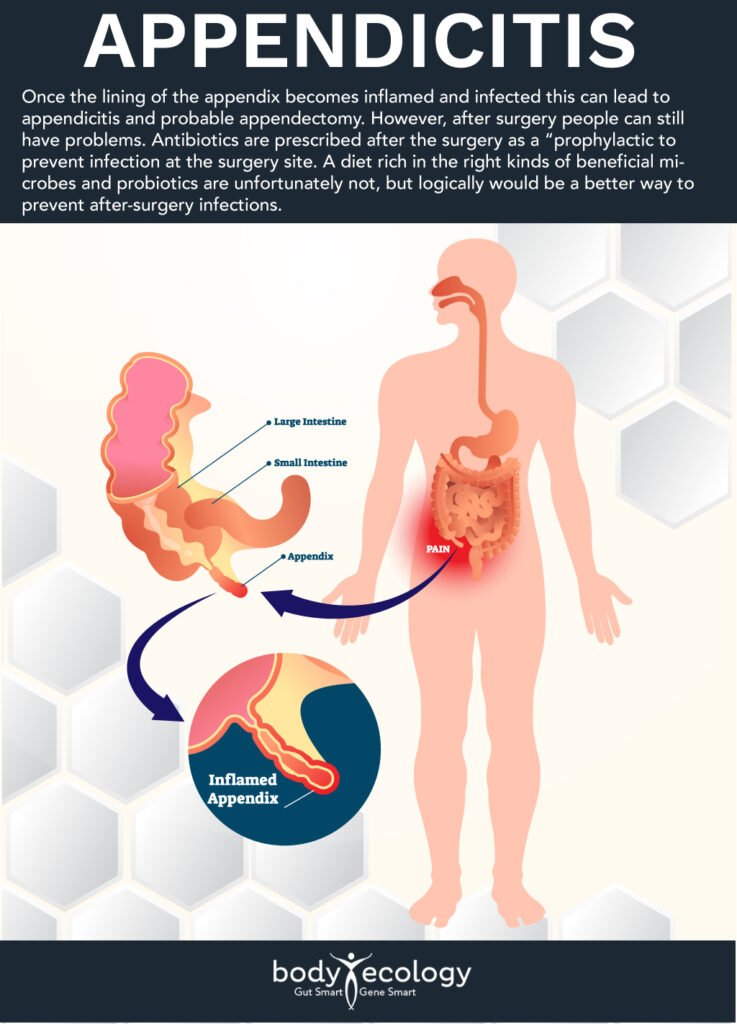 APPENDICITIS

Once the lining of the appendix becomes inflamed and infected this can lead to appendicitis and probable appendectomy. However, after surgery people can still have problems. Antibiotics are prescribed after the surgery as a "prophylactic to prevent infection at the surgery site. A diet rich in the right kinds of beneficial microbes and probiotics are unfortunately not, but logically would be a better way to prevent after-surgery infections.

Large Intestine

Small Intestine

Appendix

PAIN

Inflamed Appendix

body ecology
Gut Smart Gene Smart