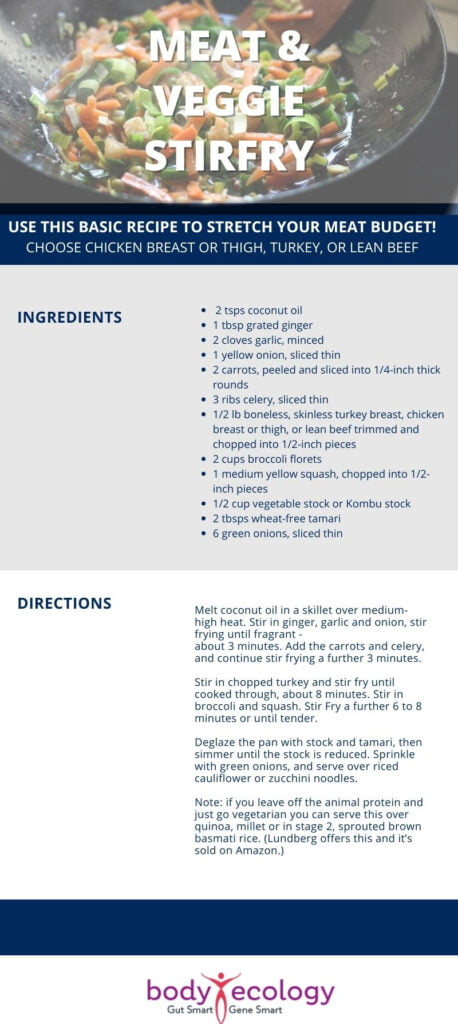 MEAT & VEGGIE STIRFRY

USE THIS BASIC RECIPE TO STRETCH YOUR MEAT BUDGET!
CHOOSE CHICKEN BREAST OR THIGH, TURKEY, OR LEAN BEEF

INGREDIENTS

- 2 tsps coconut oil
- 1 tbsp grated ginger
- 2 cloves garlic, minced
- 1 yellow onion, sliced thin
- 2 carrots, peeled and sliced into 1/4-inch thick rounds
- 3 ribs celery, sliced thin
- 1/2 lb boneless, skinless turkey breast, chicken breast or thigh, or lean beef trimmed and chopped into 1/2-inch pieces
- 2 cups broccoli florets
- 1 medium yellow squash, chopped into 1/2-inch pieces
- 1/2 cup vegetable stock or Kombu stock
- 2 tbsps wheat-free tamari
- 6 green onions, sliced thin

DIRECTIONS

Melt coconut oil in a skillet over medium-high heat. Stir in ginger, garlic and onion, stir frying until fragrant - about 3 minutes. Add the carrots and celery, and continue stir frying a further 3 minutes.

Stir in chopped turkey and stir fry until cooked through, about 8 minutes. Stir in broccoli and squash. Stir Fry a further 6 to 8 minutes or until tender.

Deglaze the pan with stock and tamari, then simmer until the stock is reduced. Sprinkle with green onions, and serve over riced cauliflower or zucchini noodles.

Note: if you leave off the animal protein and just go vegetarian you can serve this over quinoa, millet or in stage 2, sprouted brown basmati rice. (Lundberg offers this and it's sold on Amazon.)

body ecology
Gut Smart Gene Smart