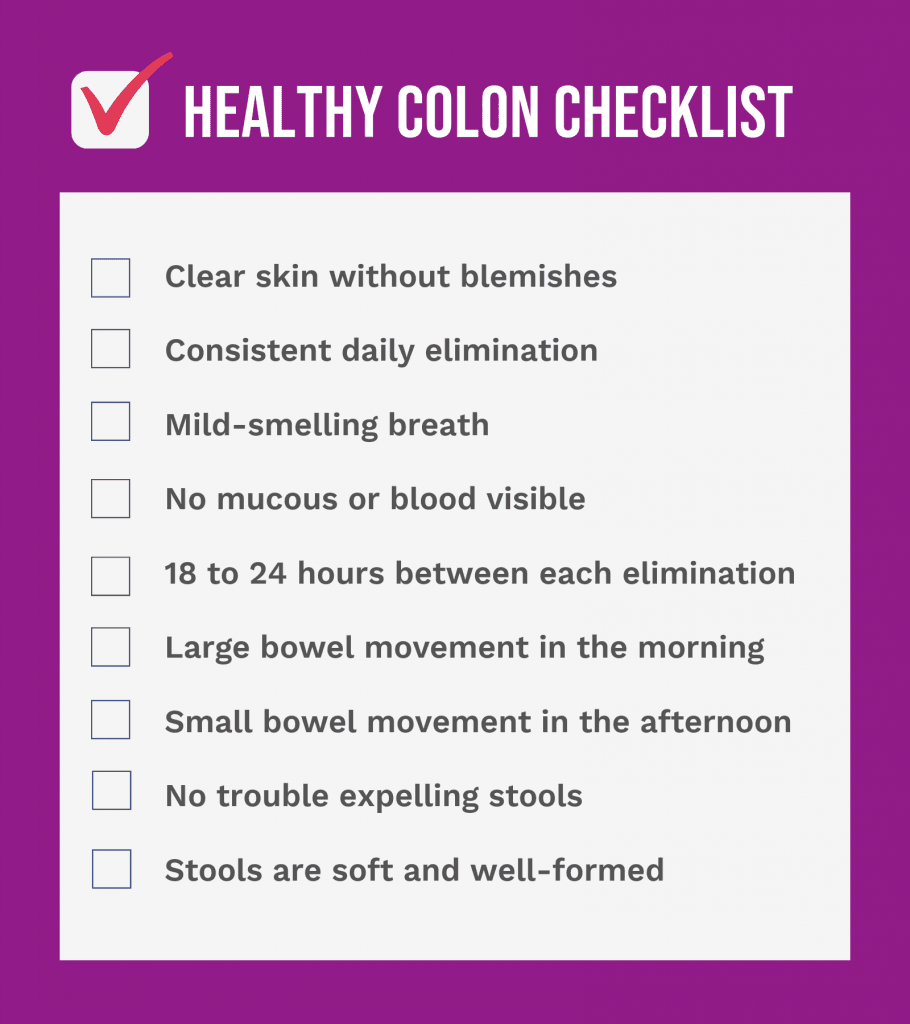 HEALTHY COLON CHECKLIST

Clear skin without blemishes

Consistent daily elimination

Mild-smelling breath

No mucous or blood visible

18 to 24 hours between each elimination

Large bowel movement in the morning

Small bowel movement in the afternoon

No trouble expelling stools

Stools are soft and well-formed